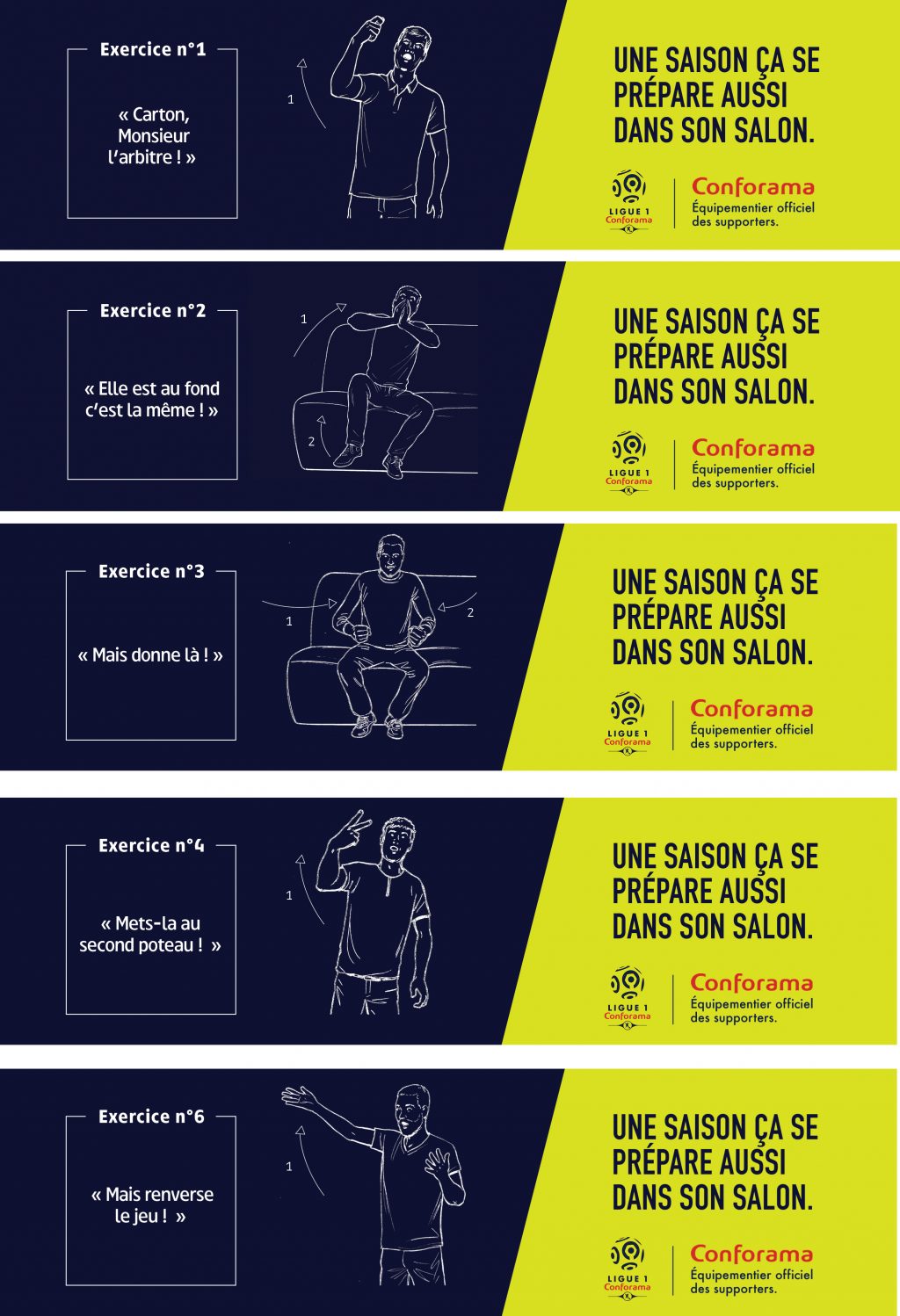 Exercice n°1

« Carton, Monsieur l'arbitre ! »

1

UNE SAISON ÇA SE PRÉPARE AUSSI DANS SON SALON.

LIGUE 1 Conforama

Conforama
Équipementier officiel des supporters.

Exercice n°2

« Elle est au fond c'est la même ! »

1

2

UNE SAISON ÇA SE PRÉPARE AUSSI DANS SON SALON.

LIGUE 1 Conforama

Conforama
Équipementier officiel des supporters.

Exercice n°3

« Mais donne là ! »

1

2

UNE SAISON ÇA SE PRÉPARE AUSSI DANS SON SALON.

LIGUE 1 Conforama

Conforama
Équipementier officiel des supporters.

Exercice n°4

« Mets-la au second poteau ! »

1

UNE SAISON ÇA SE PRÉPARE AUSSI DANS SON SALON.

LIGUE 1 Conforama

Conforama
Équipementier officiel des supporters.

Exercice n°6

« Mais renverse le jeu ! »

1

UNE SAISON ÇA SE PRÉPARE AUSSI DANS SON SALON.

LIGUE 1 Conforama

Conforama
Équipementier officiel des supporters.