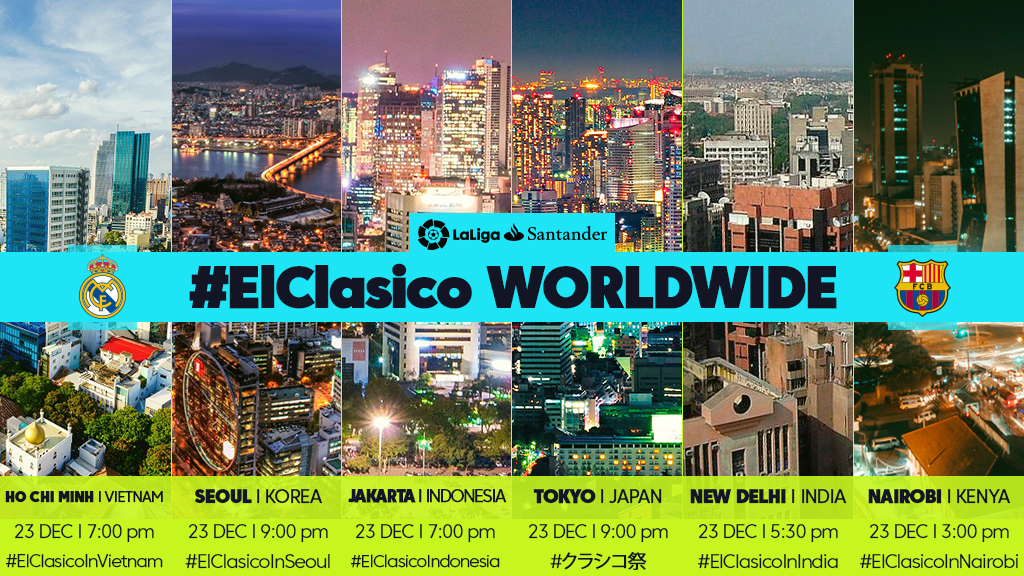 LaLiga Santander

#ElClasico WORLDWIDE

FCB

HO CHI MINH | VIETNAM
23 DEC | 7:00 pm
#ElClasicoInVietnam

SEOUL | KOREA
23 DEC | 9:00 pm
#ElClasicoInSeoul

JAKARTA | INDONESIA
23 DEC | 7:00 pm
#ElClasicoIndonesia

TOKYO | JAPAN
23 DEC | 9:00 pm
#クラシコ祭

NEW DELHI | INDIA
23 DEC | 5:30 pm
#ElClasicoInIndia

NAIROBI | KENYA
23 DEC | 3:00 pm
#ElClasicoInNairobi